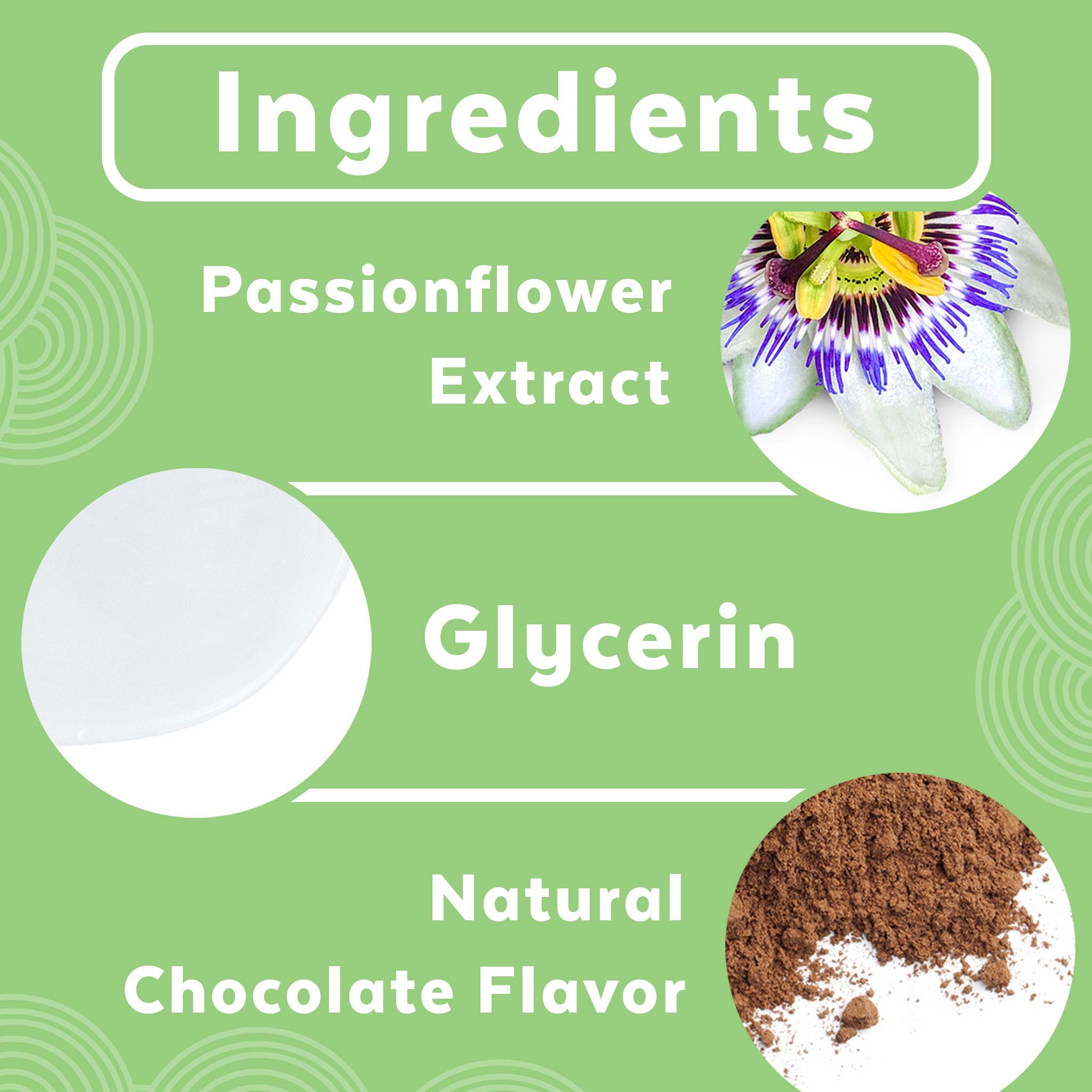 Ingredients

Passionflower Extract

Glycerin

Natural Chocolate Flavor