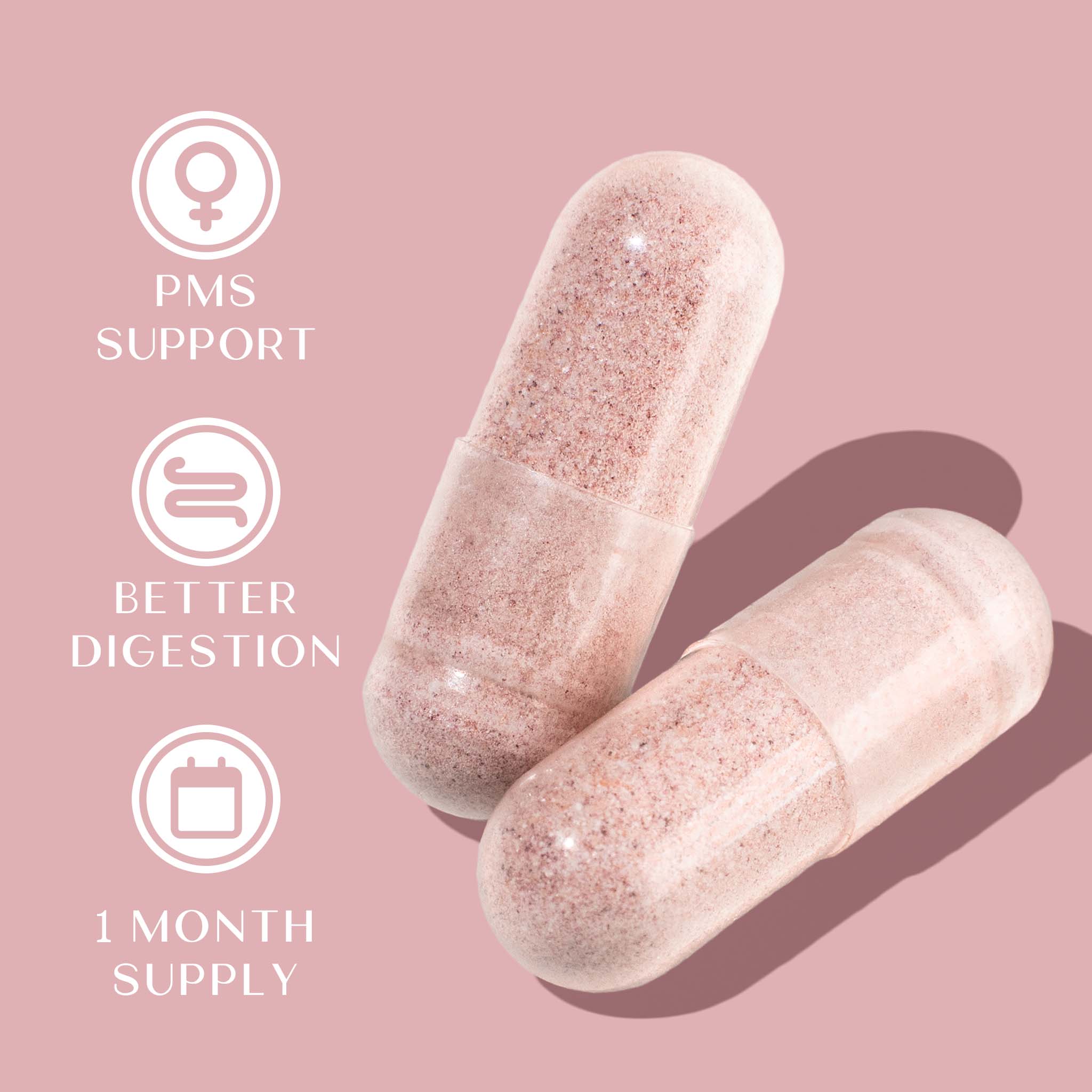 PMS SUPPORT

BETTER DIGESTION

1 MONTH SUPPLY