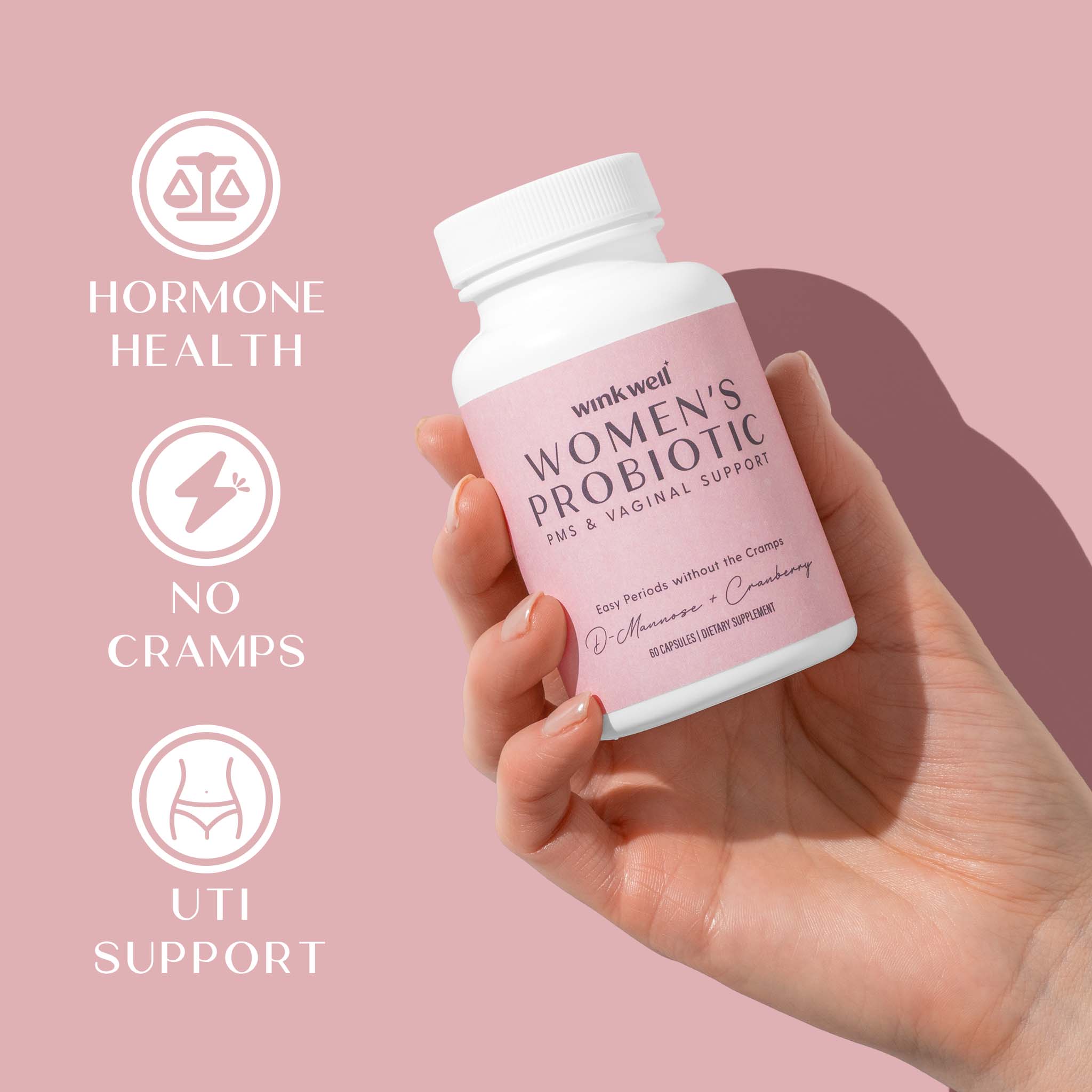 HORMONE HEALTH

NO CRAMPS

UTI SUPPORT

wink well

WOMEN'S PROBIOTIC

PMS & VAGINAL SUPPORT

Easy Periods without the Cramps

D-Mannose + Cranberry

60 CAPSULES | DIETARY SUPPLEMENT