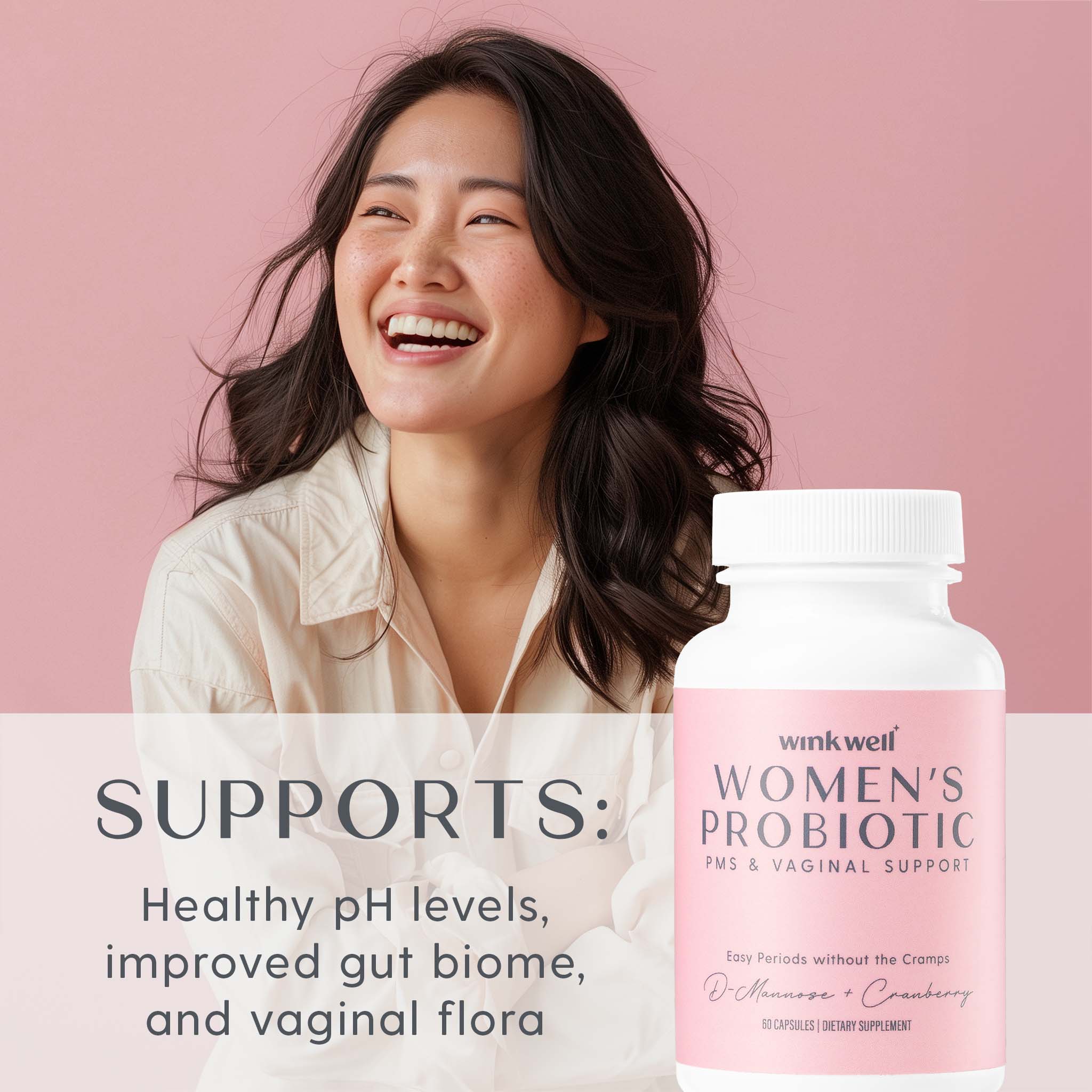 SUPPORTS:

Healthy pH levels, improved gut biome, and vaginal flora

wink well

WOMEN'S PROBIOTIC

PMS & VAGINAL SUPPORT

Easy Periods without the Cramps

D-Mannose + Cranberry

60 CAPSULES | DIETARY SUPPLEMENT