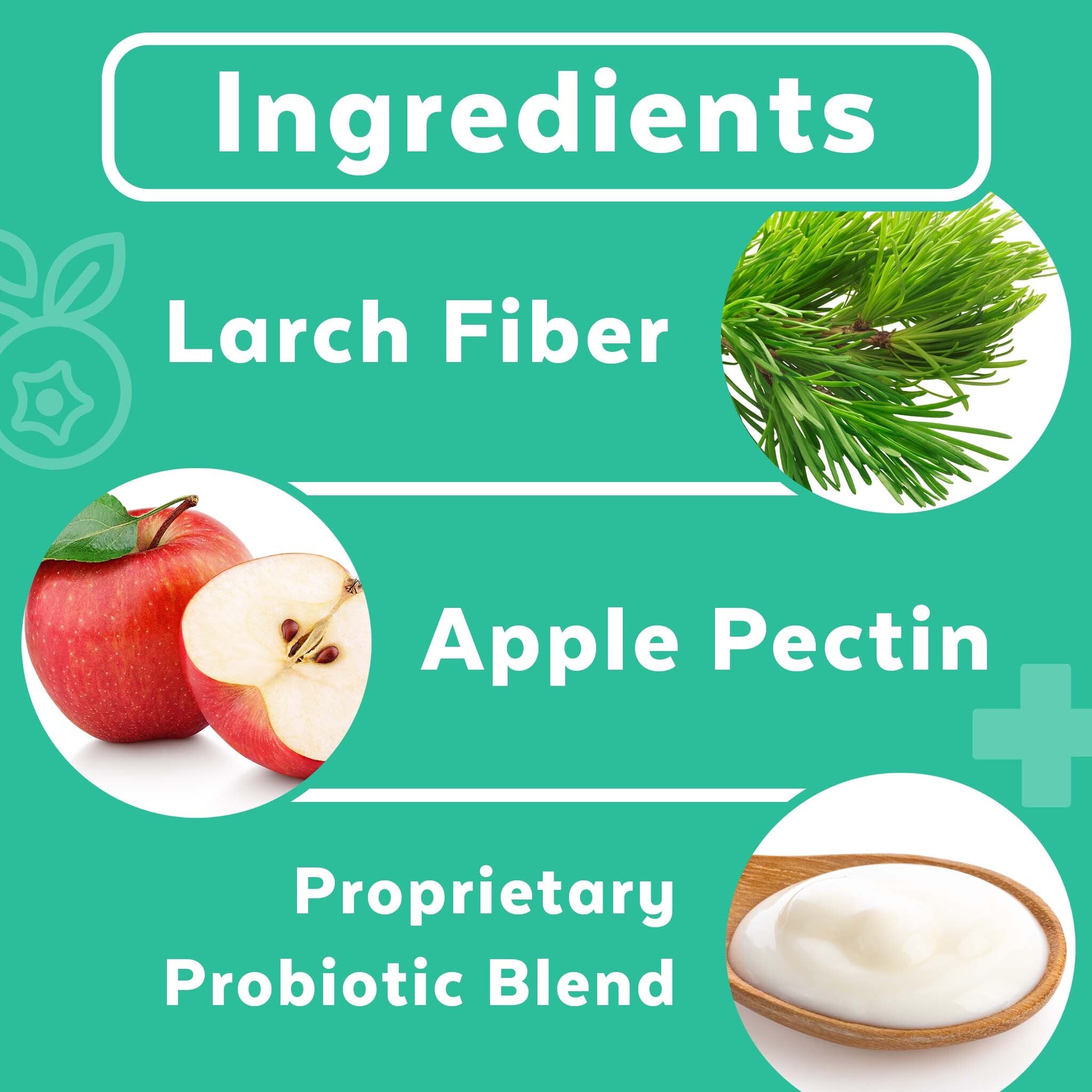 Ingredients

Larch Fiber

Apple Pectin

Proprietary Probiotic Blend