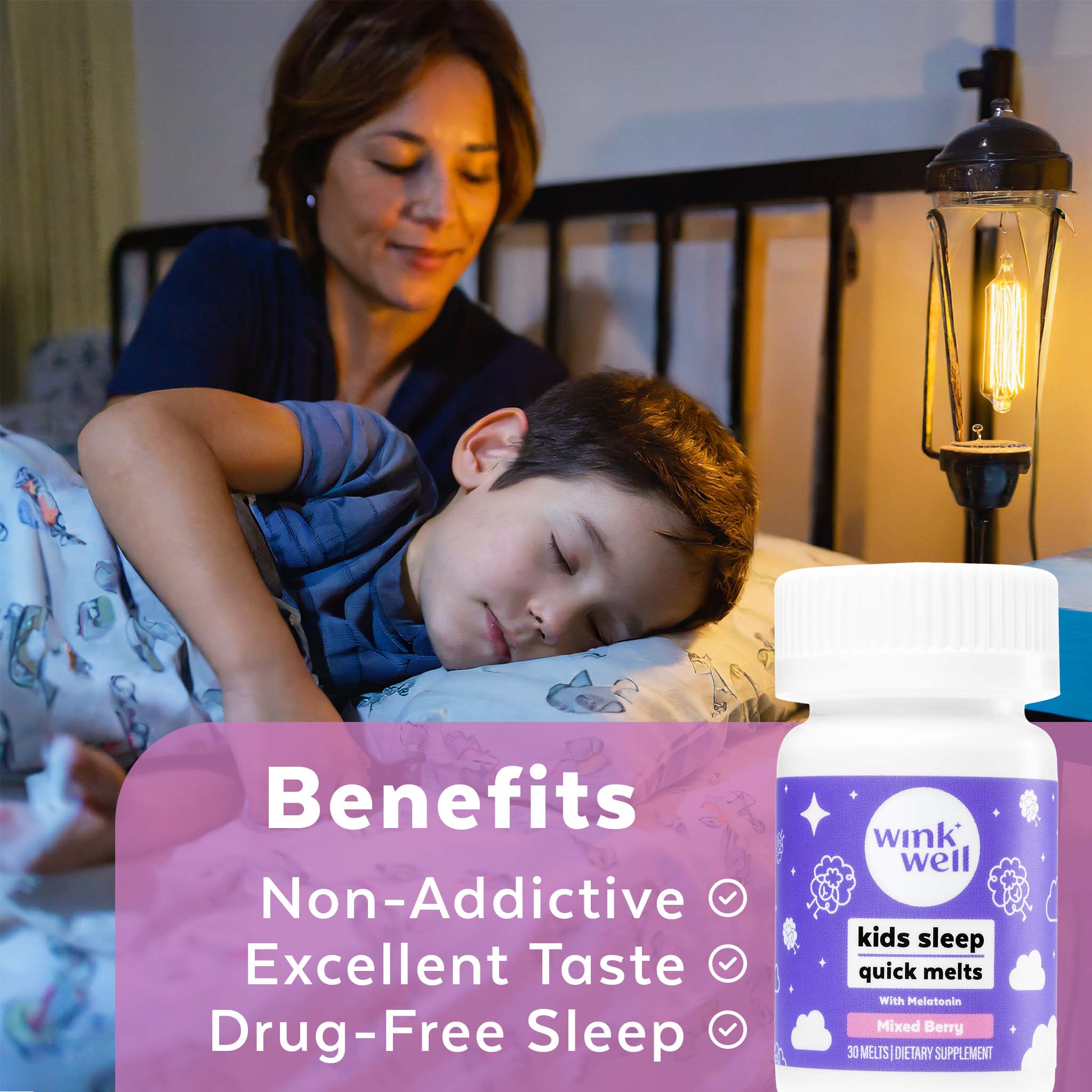 Benefits

Non-Addictive
Excellent Taste
Drug-Free Sleep

wink well

kids sleep
quick melts

With Melatonin

Mixed Berry

30 MELTS | DIETARY SUPPLEMENT