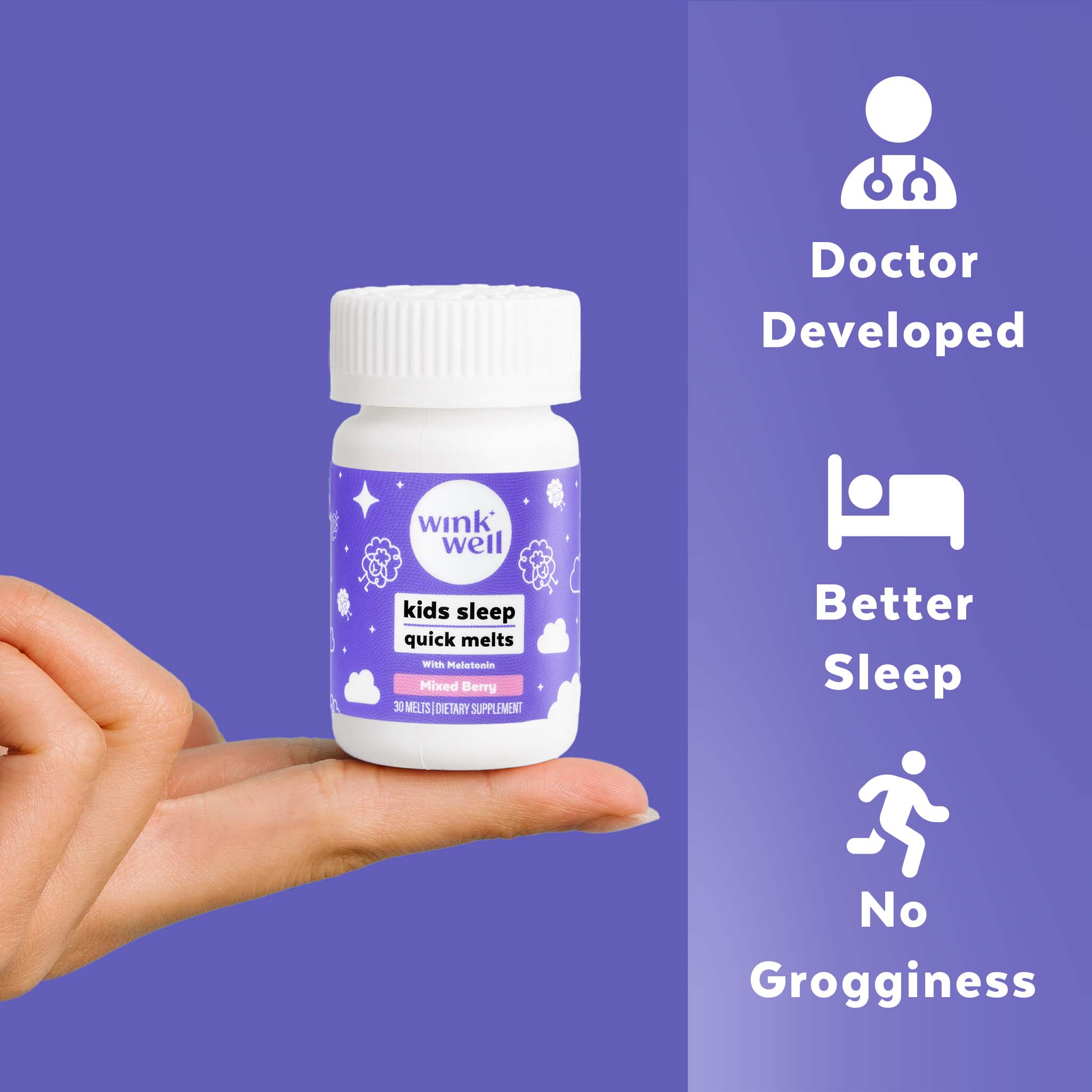 wink well

kids sleep
quick melts

With Melatonin

Mixed Berry

30 MELTS | DIETARY SUPPLEMENT

Doctor Developed

Better Sleep

No Grogginess