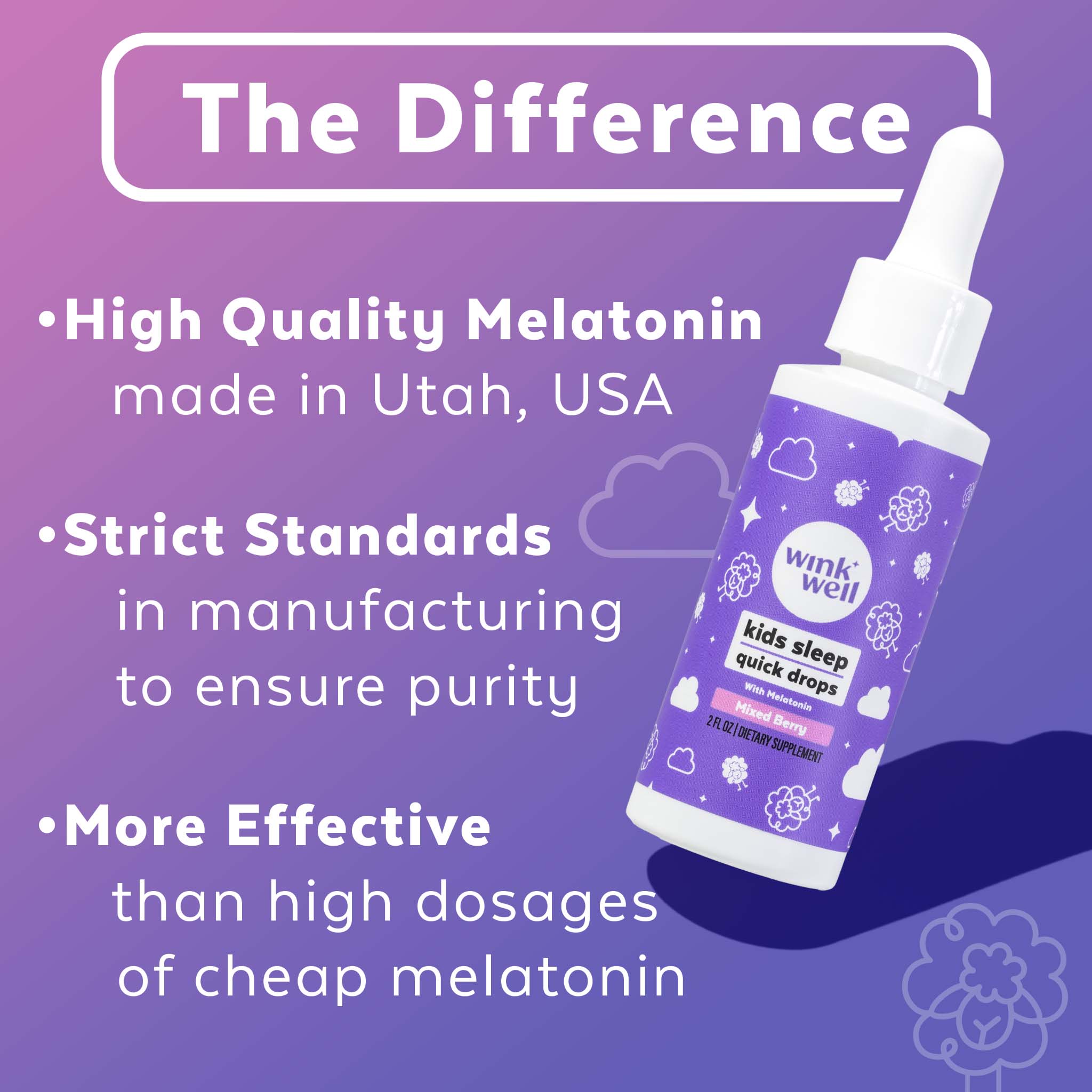 The Difference

•High Quality Melatonin made in Utah, USA

•Strict Standards in manufacturing to ensure purity

•More Effective than high dosages of cheap melatonin

wink well

kids sleep
quick drops
With Melatonin
Mixed Berry
2 FL OZ | DIETARY SUPPLEMENT