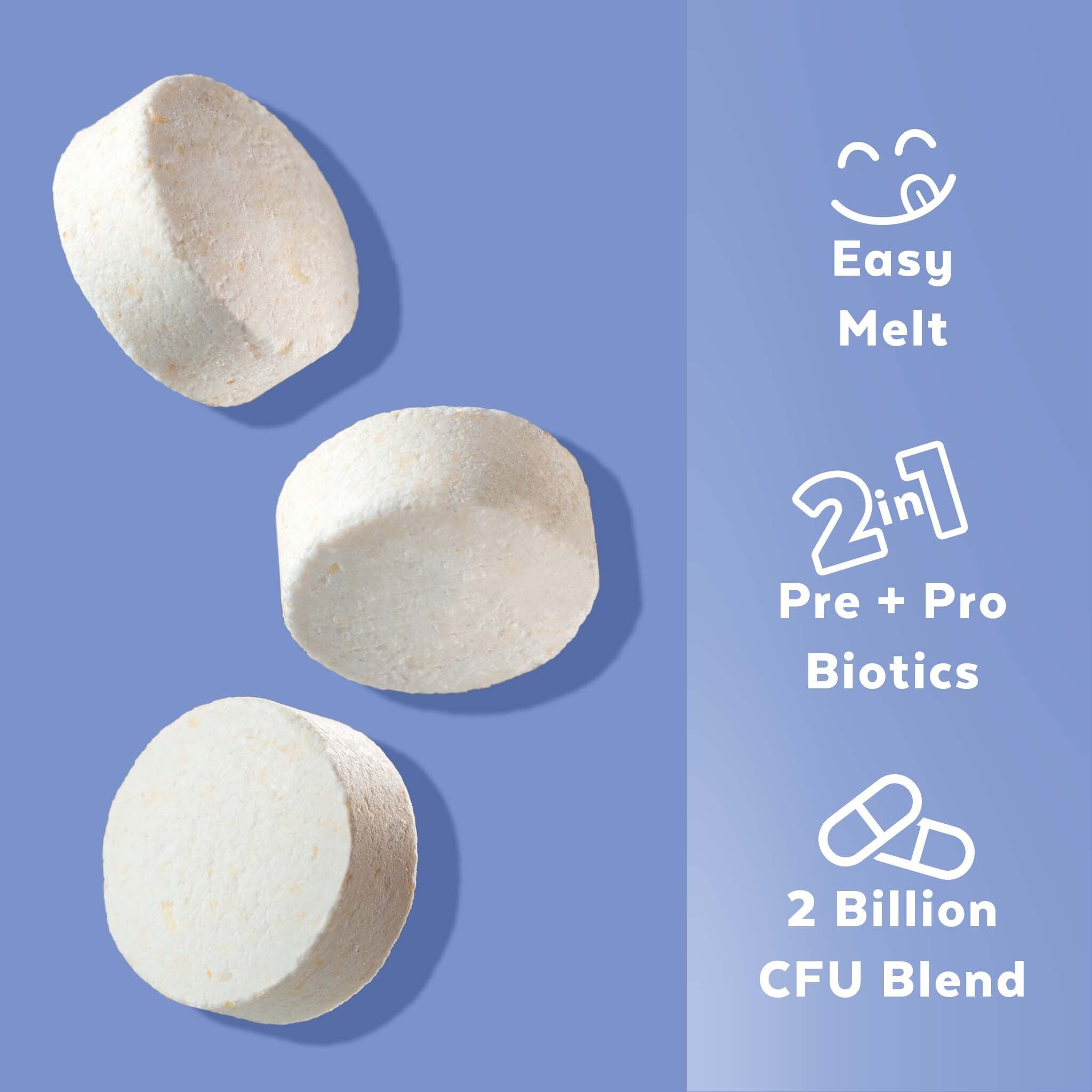 Easy Melt

2 in 1

Pre + Pro Biotics

2 Billion CFU Blend