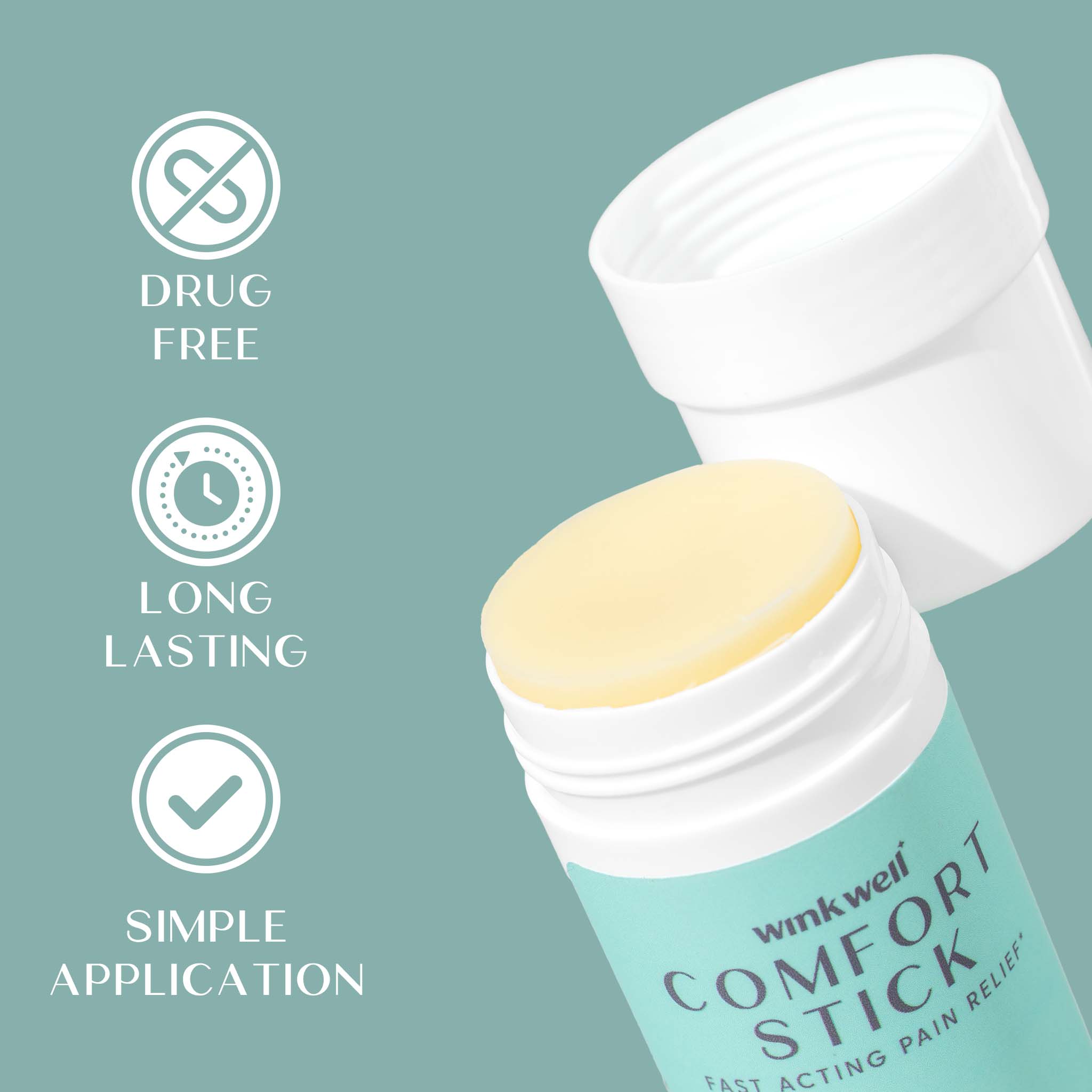 DRUG FREE

LONG LASTING

SIMPLE APPLICATION

wink well

COMFORT STICK

FAST ACTING PAIN RELIEF*