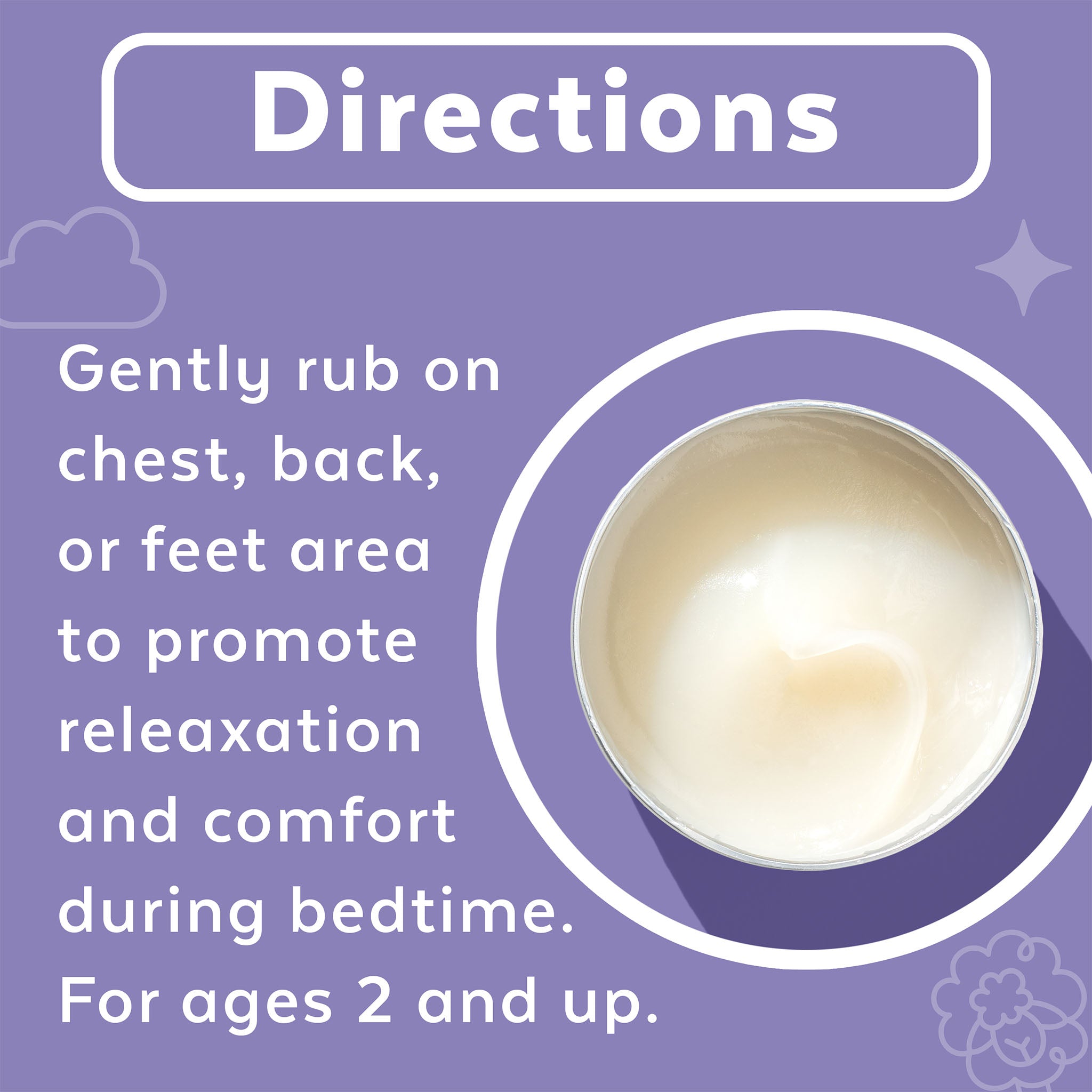 Directions

Gently rub on chest, back, or feet area to promote releaxation and comfort during bedtime. For ages 2 and up.