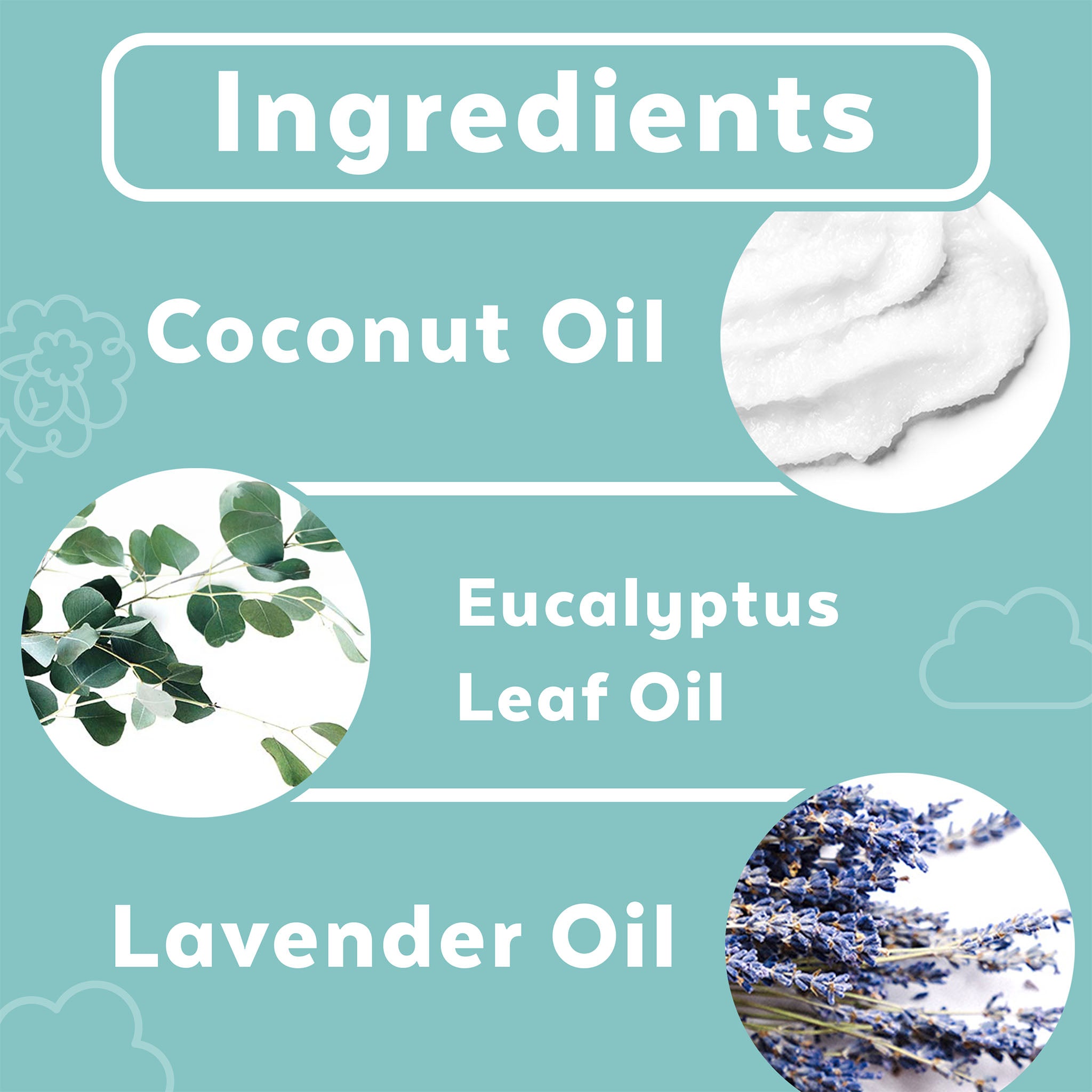 Ingredients

Coconut Oil

Eucalyptus Leaf Oil

Lavender Oil