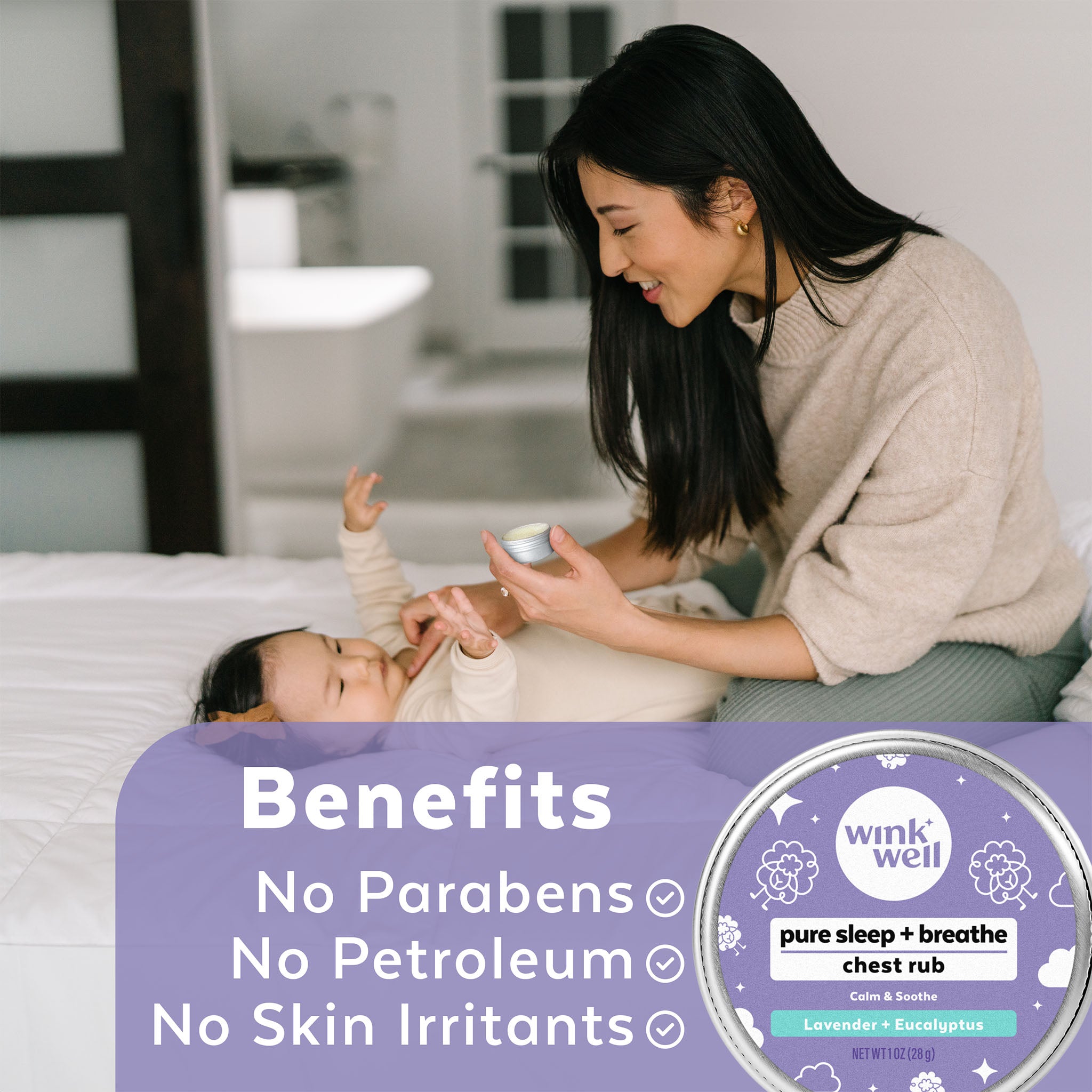 Benefits

No Parabens

No Petroleum

No Skin Irritants

wink well

pure sleep + breathe
chest rub

Calm & Soothe

Lavender + Eucalyptus

NET WT 1 OZ (28 g)