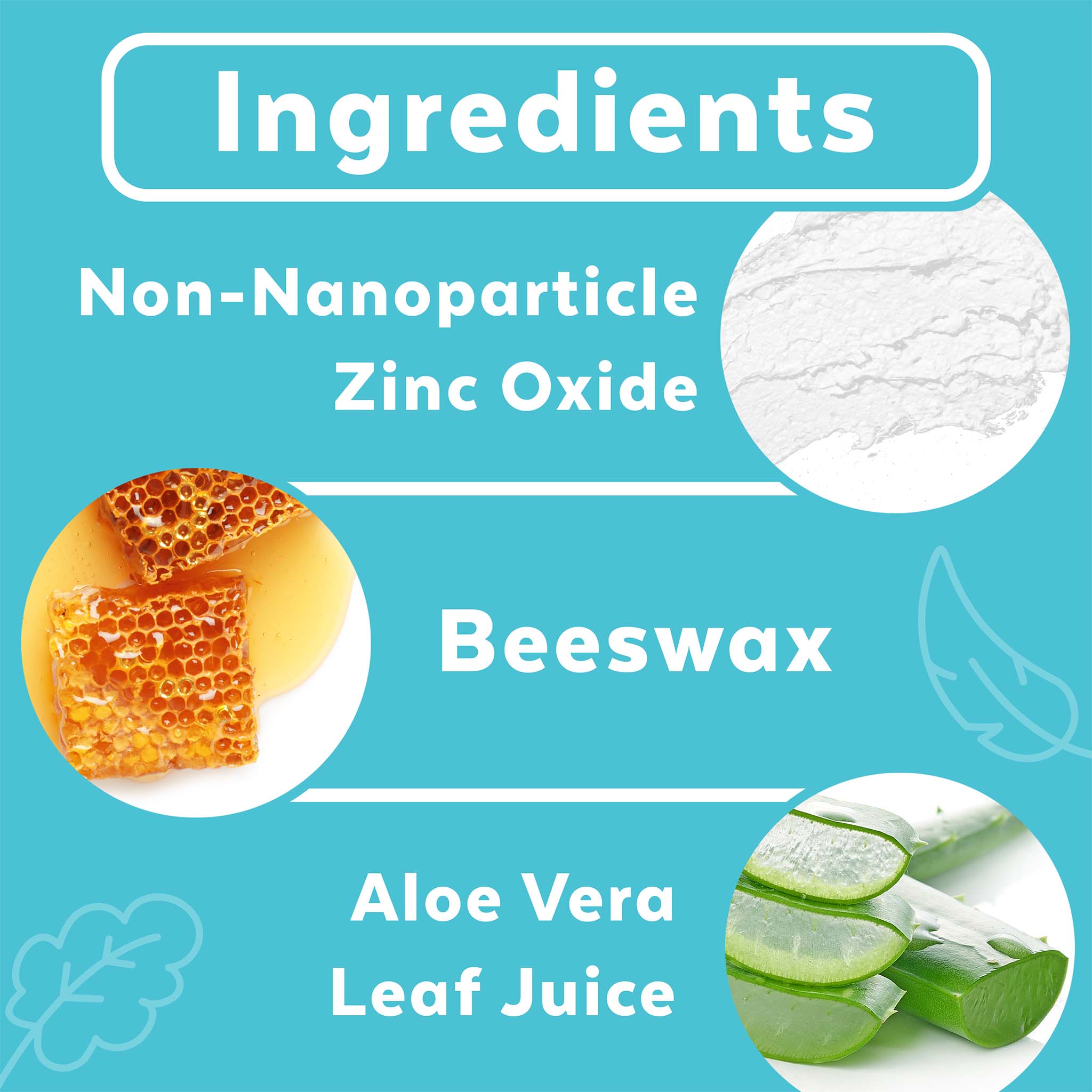 Ingredients

Non-Nanoparticle Zinc Oxide

Beeswax

Aloe Vera Leaf Juice