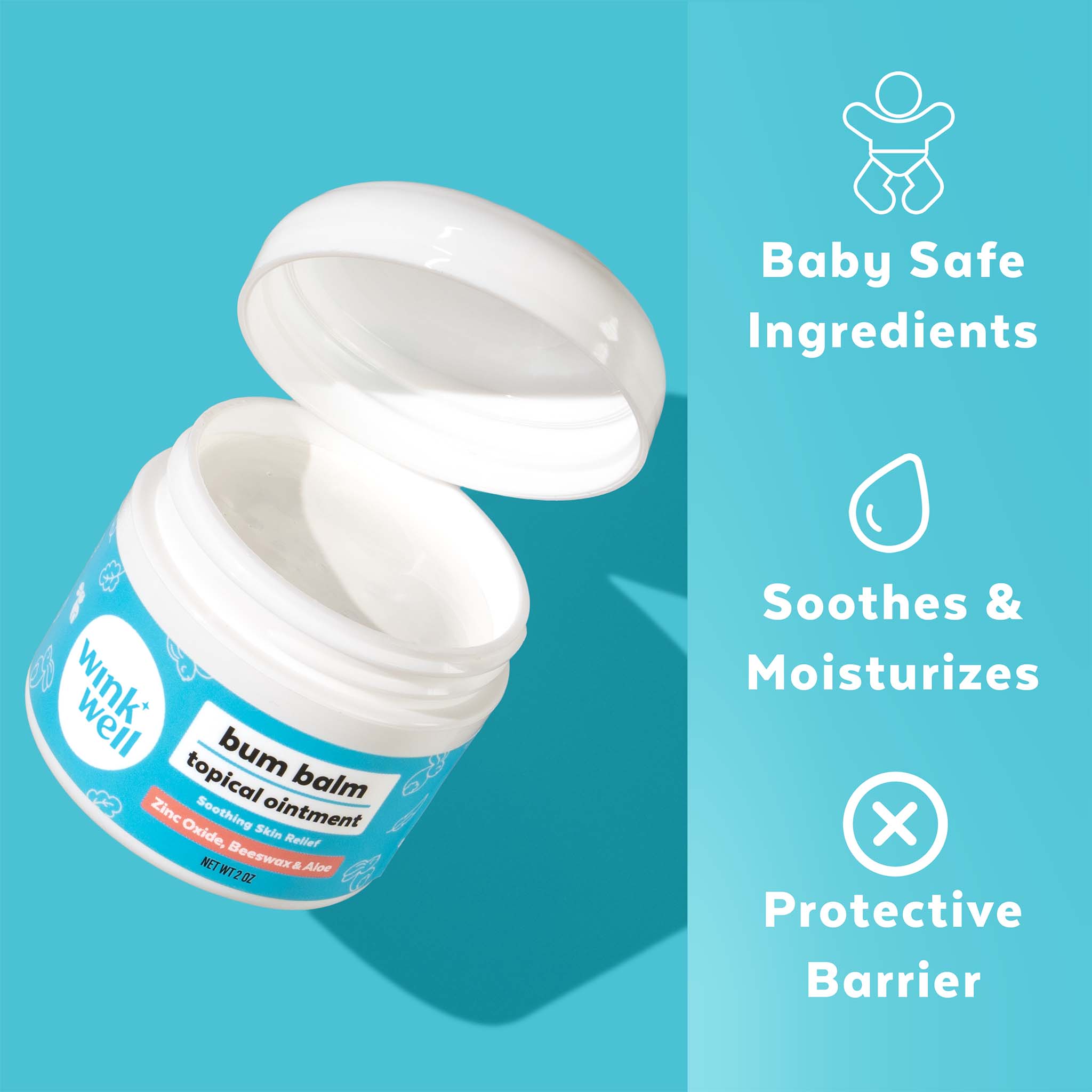 wink well

bum balm
topical ointment
Soothing Skin Relief
Zinc Oxide, Beeswax & Aloe
NET WT 2 OZ

Baby Safe Ingredients

Soothes & Moisturizes

Protective Barrier