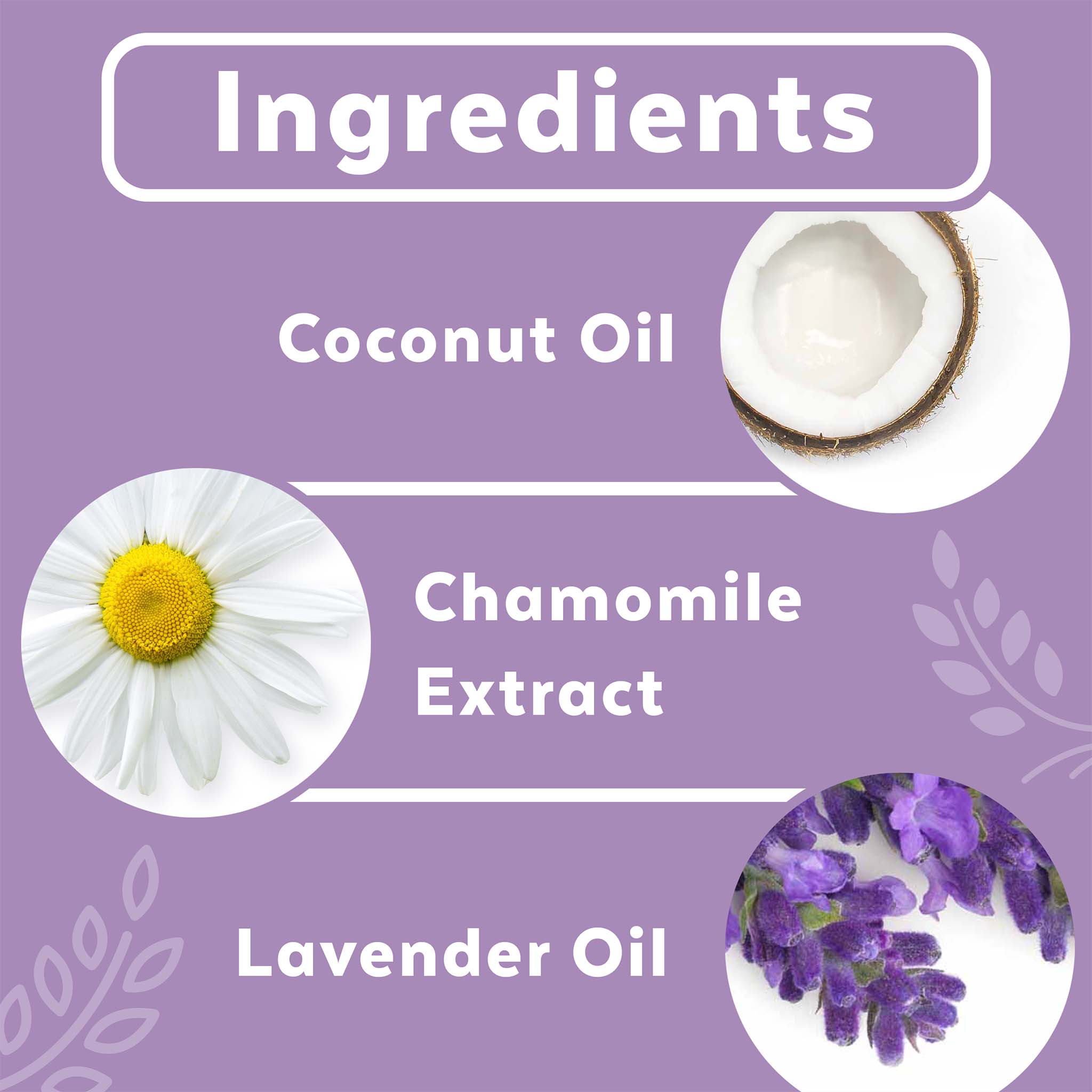 Ingredients

Coconut Oil

Chamomile Extract

Lavender Oil