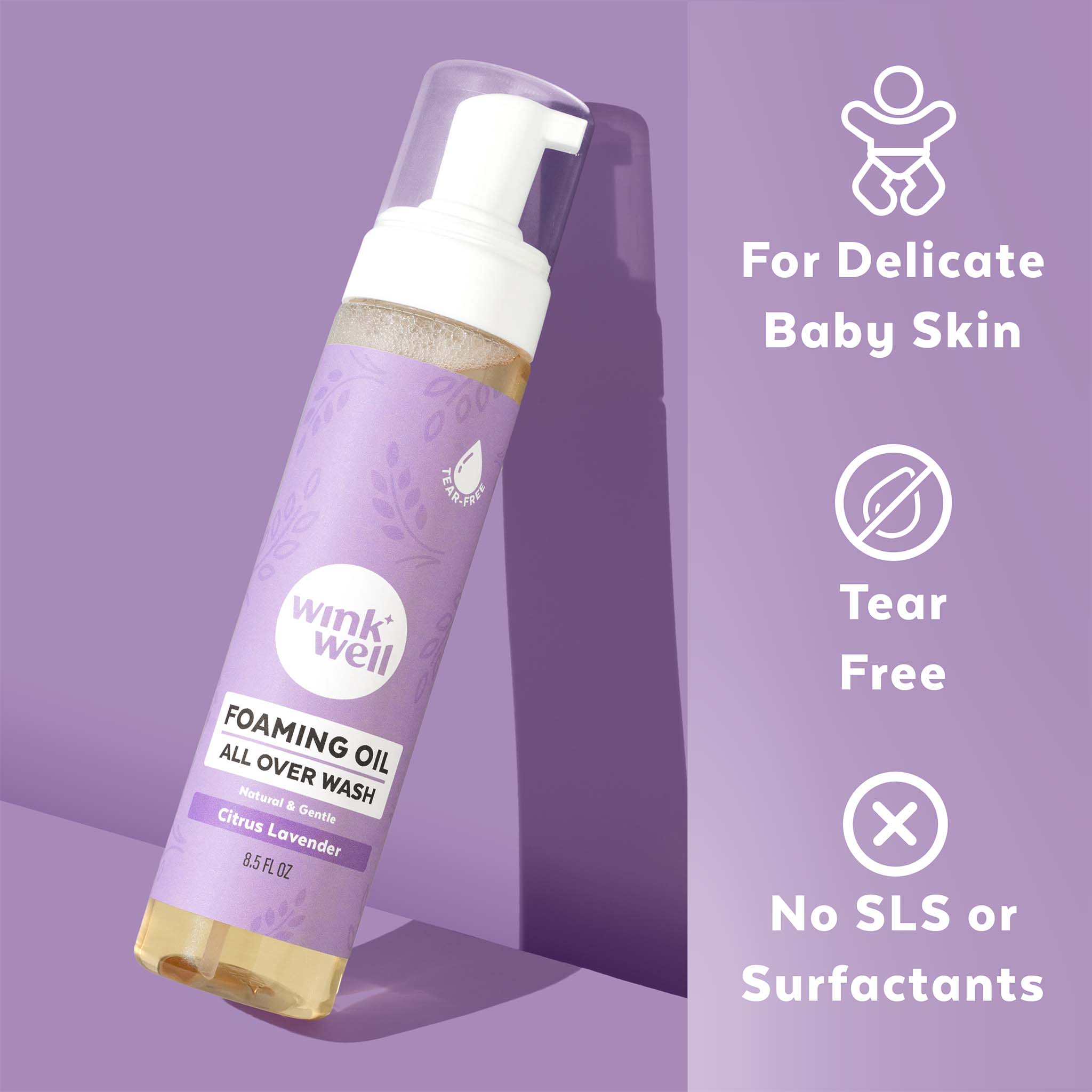 TEAR-FREE

wink well

FOAMING OIL
ALL OVER WASH

Natural & Gentle

Citrus Lavender

8.5 FL OZ

For Delicate Baby Skin

Tear Free

No SLS or Surfactants