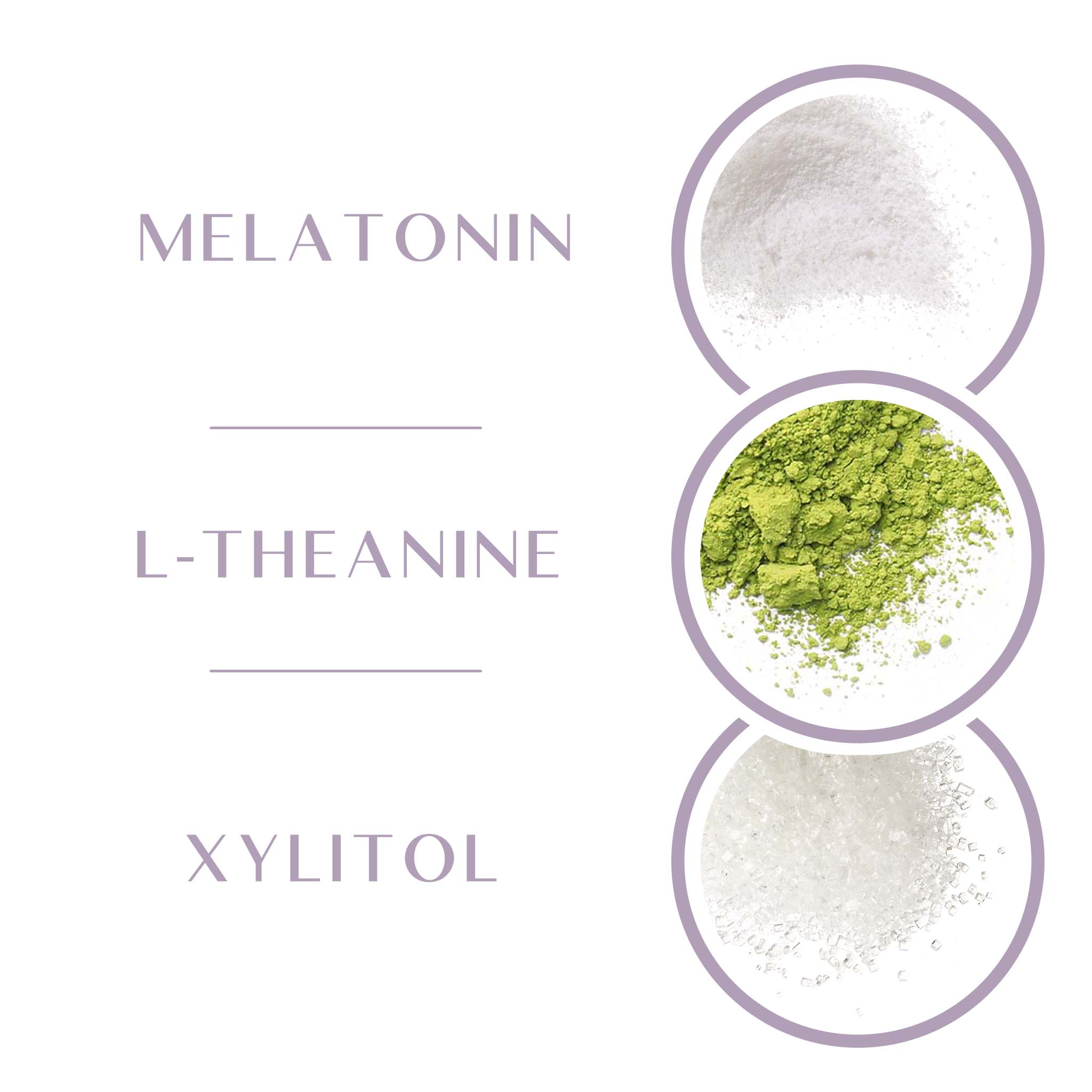 MELATONIN

L-THEANINE

XYLITOL