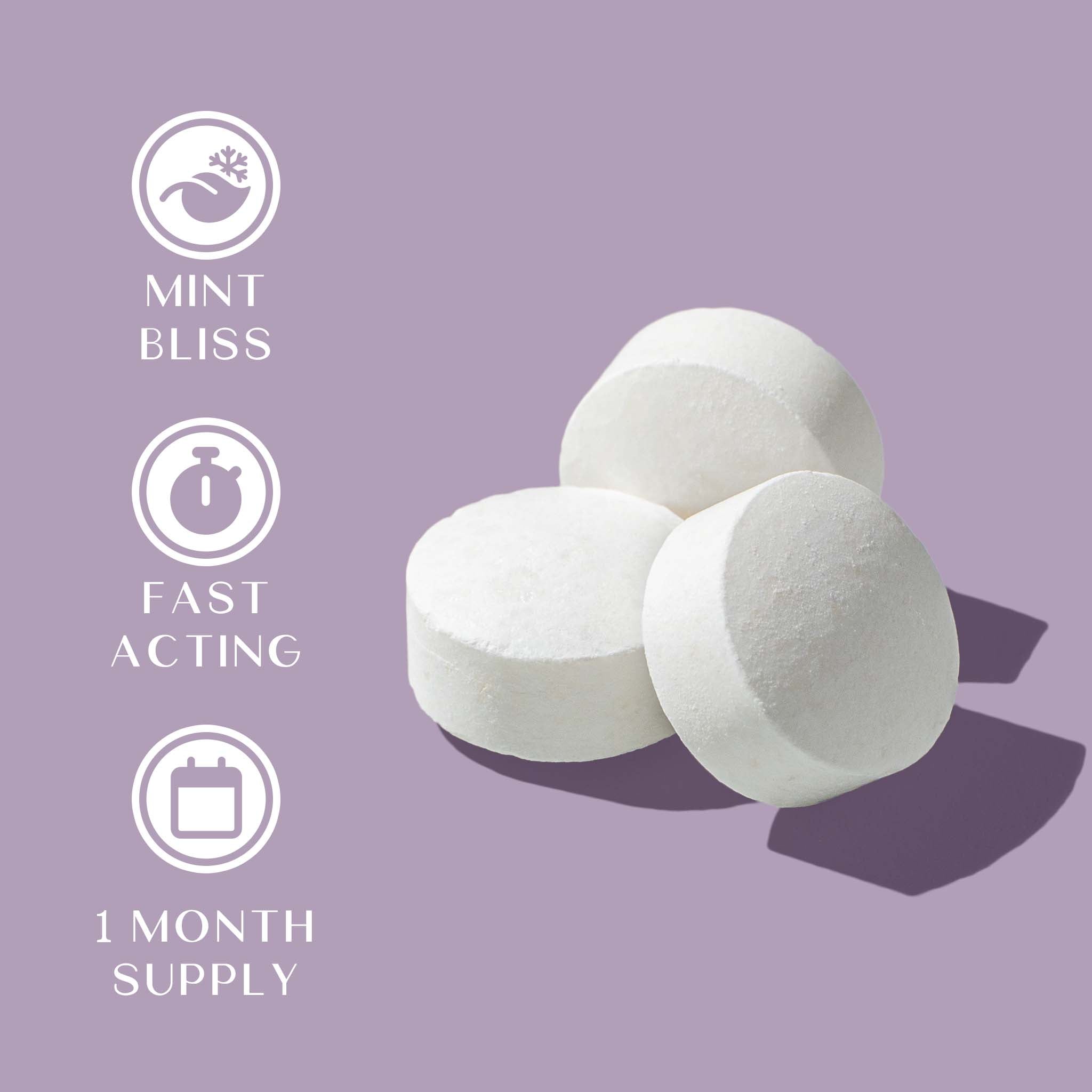 MINT BLISS

FAST ACTING

1 MONTH SUPPLY